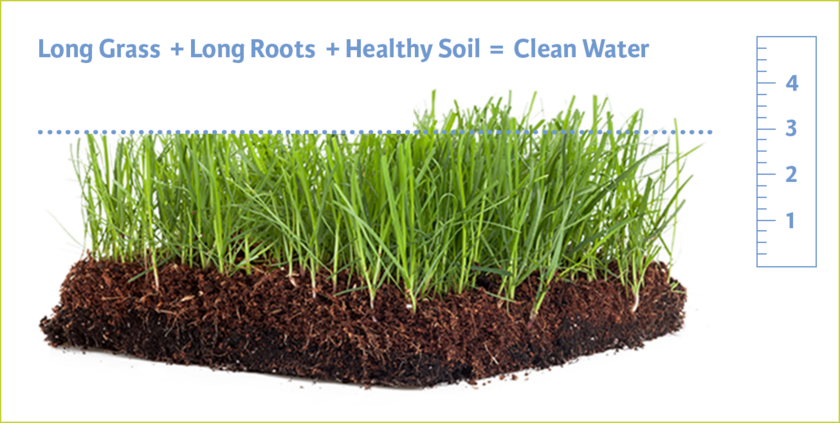 Long Grass + Long Roots + Healthy Soil = Clean Water

4
3
2
1